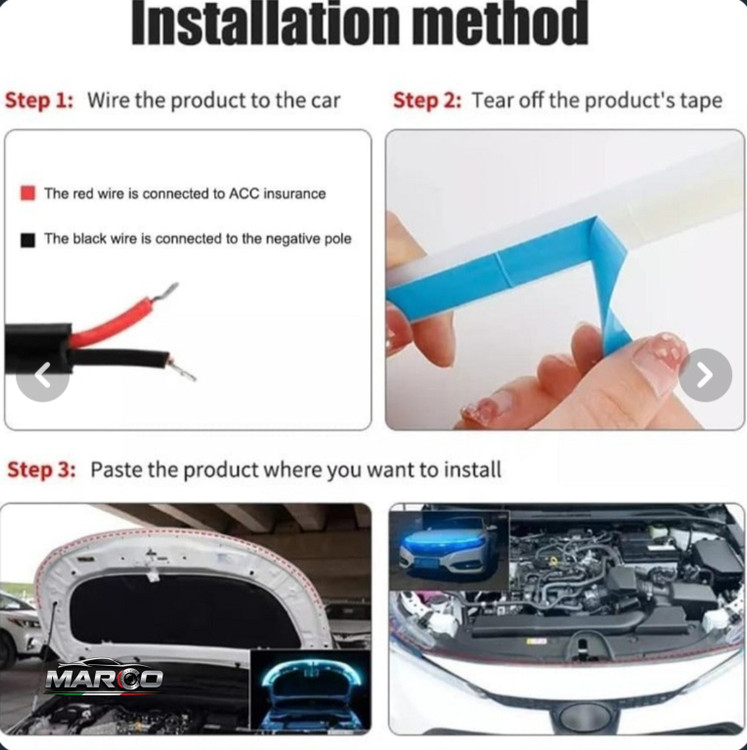 Installation method

Step 1: Wire the product to the car

The red wire is connected to ACC insurance

The black wire is connected to the negative pole

Step 2: Tear off the product's tape

Step 3: Paste the product where you want to install

MARCO